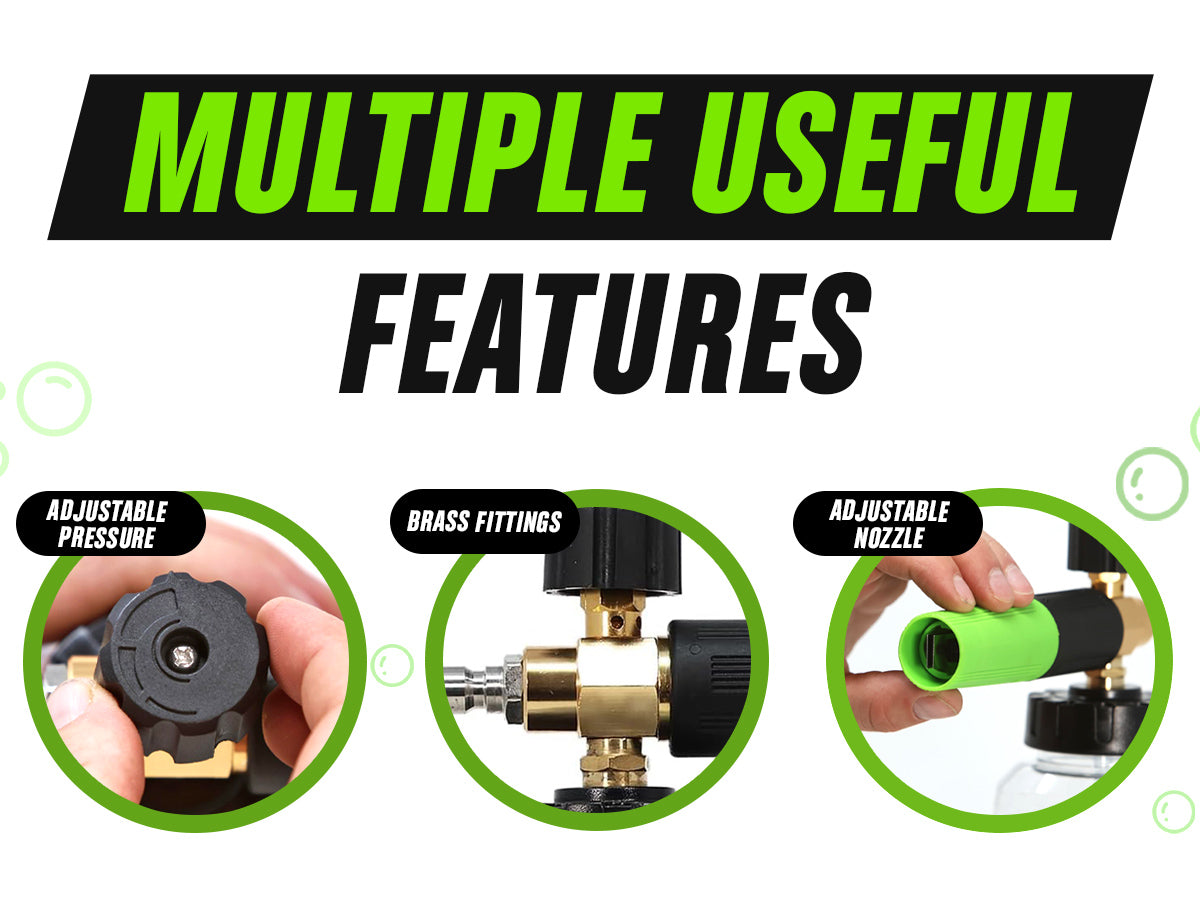 MULTIPLE USEFUL
FEATURES

ADJUSTABLE PRESSURE

BRASS FITTINGS

ADJUSTABLE NOZZLE