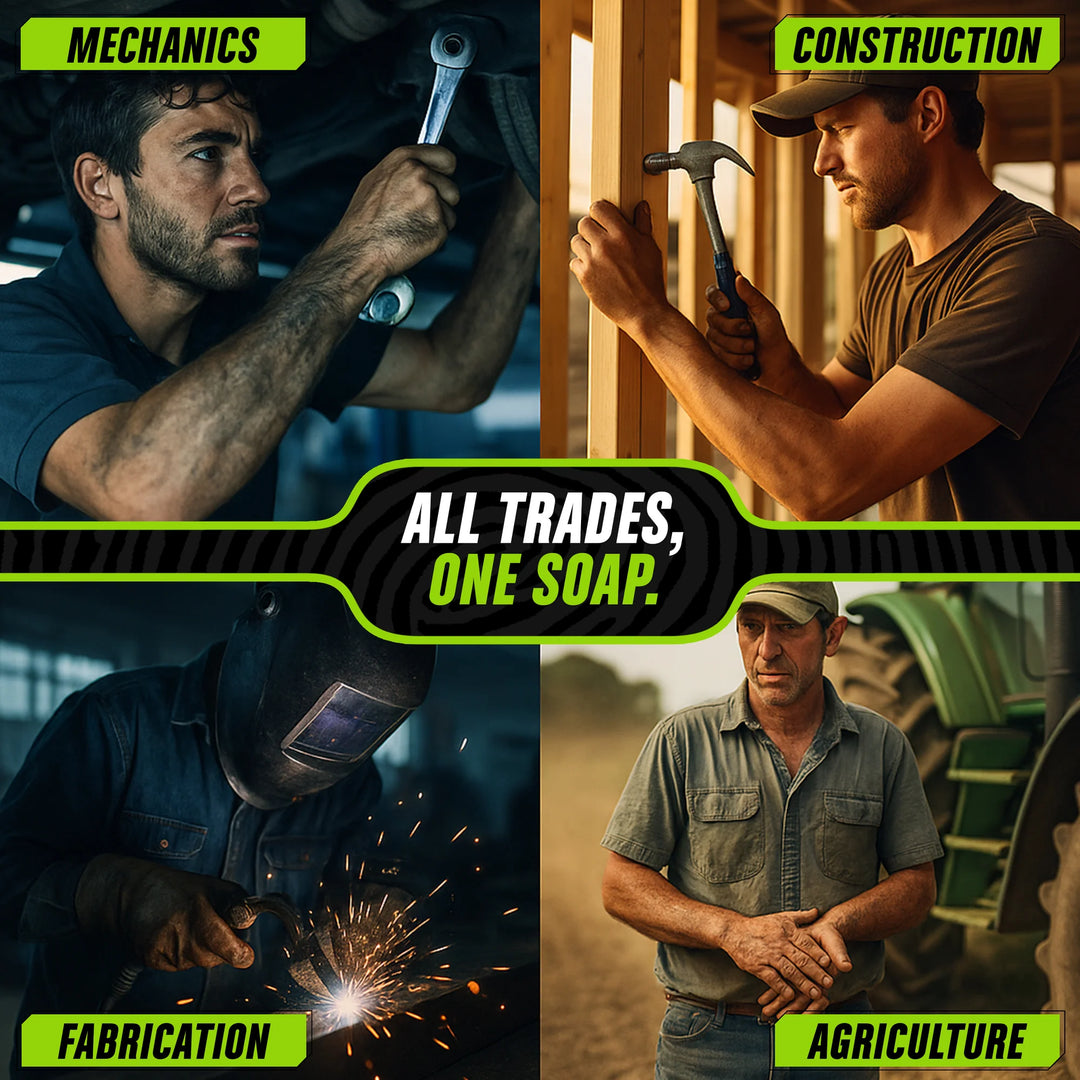 MECHANICS

CONSTRUCTION

ALL TRADES, ONE SOAP.

FABRICATION

AGRICULTURE